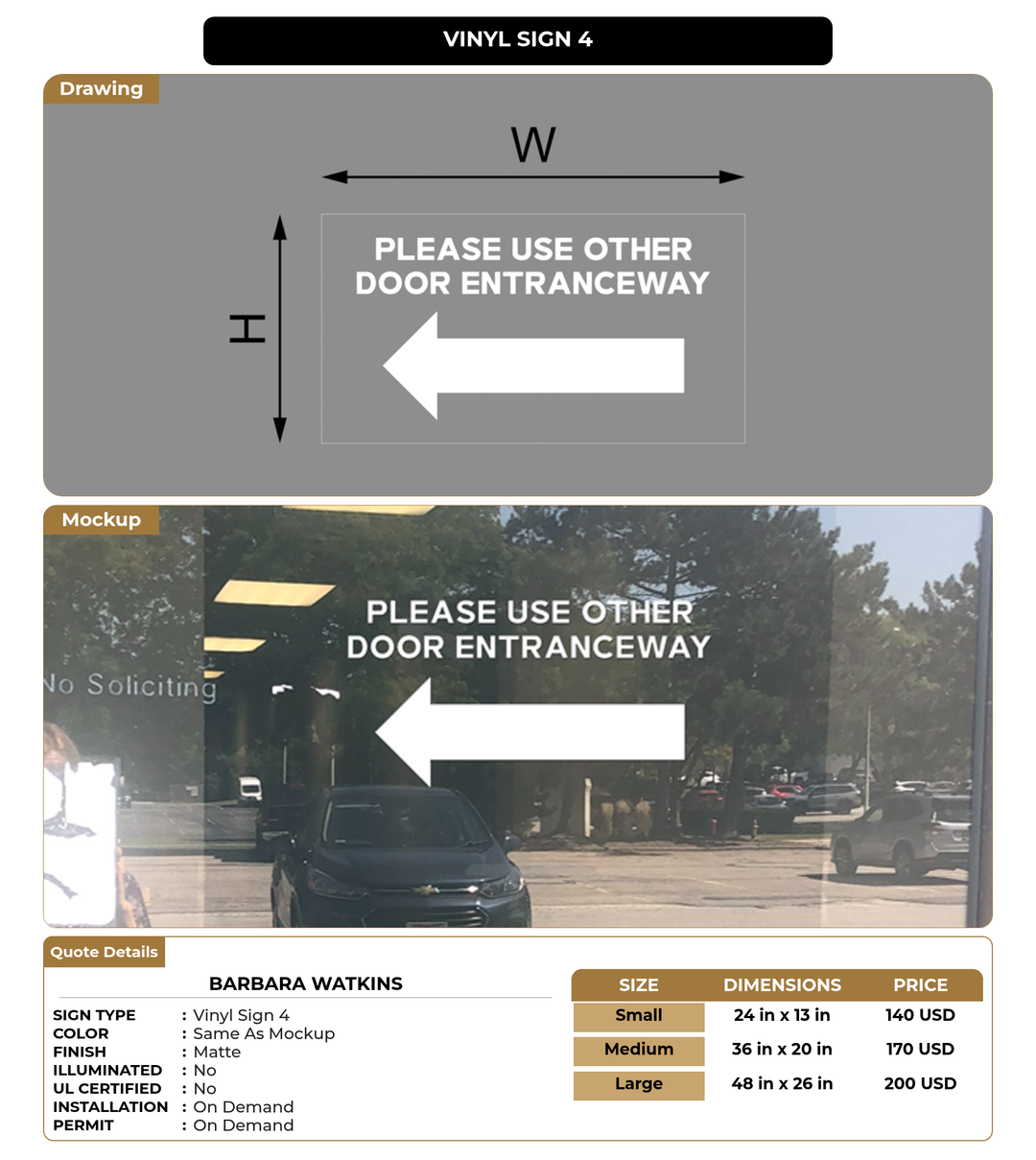 VINYL SIGN 4

Drawing

W

H

PLEASE USE OTHER DOOR ENTRANCEWAY

Mockup

PLEASE USE OTHER DOOR ENTRANCEWAY

No Soliciting

Quote Details

BARBARA WATKINS

SIGN TYPE : Vinyl Sign 4
COLOR : Same As Mockup
FINISH : Matte
ILLUMINATED : No
UL CERTIFIED : No
INSTALLATION : On Demand
PERMIT : On Demand

| SIZE | DIMENSIONS | PRICE |
|---|---|---|
| Small | 24 in x 13 in | 140 USD |
| Medium | 36 in x 20 in | 170 USD |
| Large | 48 in x 26 in | 200 USD |