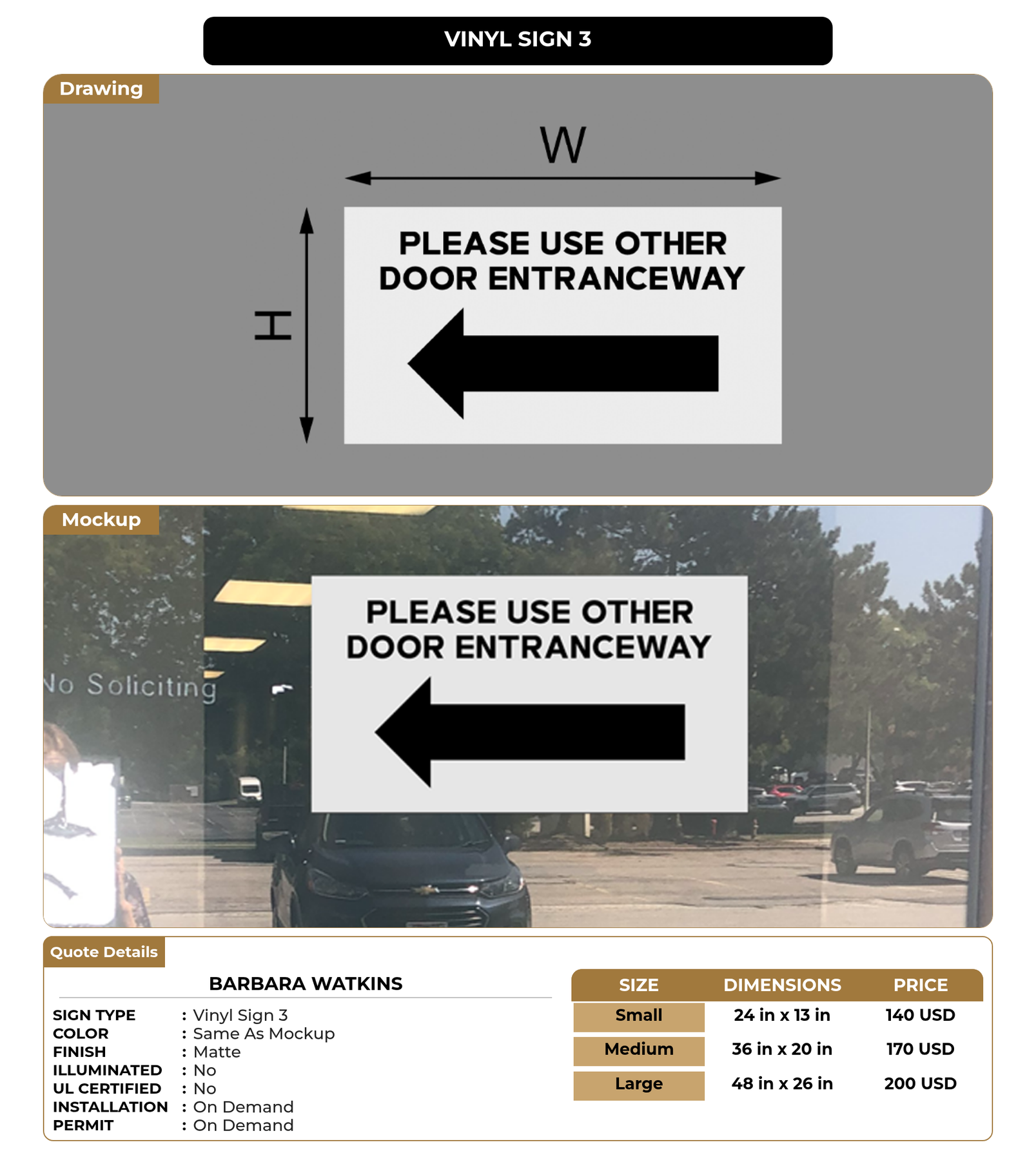 VINYL SIGN 3

Drawing

W

H

PLEASE USE OTHER DOOR ENTRANCEWAY

Mockup

No Soliciting

PLEASE USE OTHER DOOR ENTRANCEWAY

Quote Details

BARBARA WATKINS

SIGN TYPE : Vinyl Sign 3
COLOR : Same As Mockup
FINISH : Matte
ILLUMINATED : No
UL CERTIFIED : No
INSTALLATION : On Demand
PERMIT : On Demand

| SIZE | DIMENSIONS | PRICE |
|---|---|---|
| Small | 24 in x 13 in | 140 USD |
| Medium | 36 in x 20 in | 170 USD |
| Large | 48 in x 26 in | 200 USD |