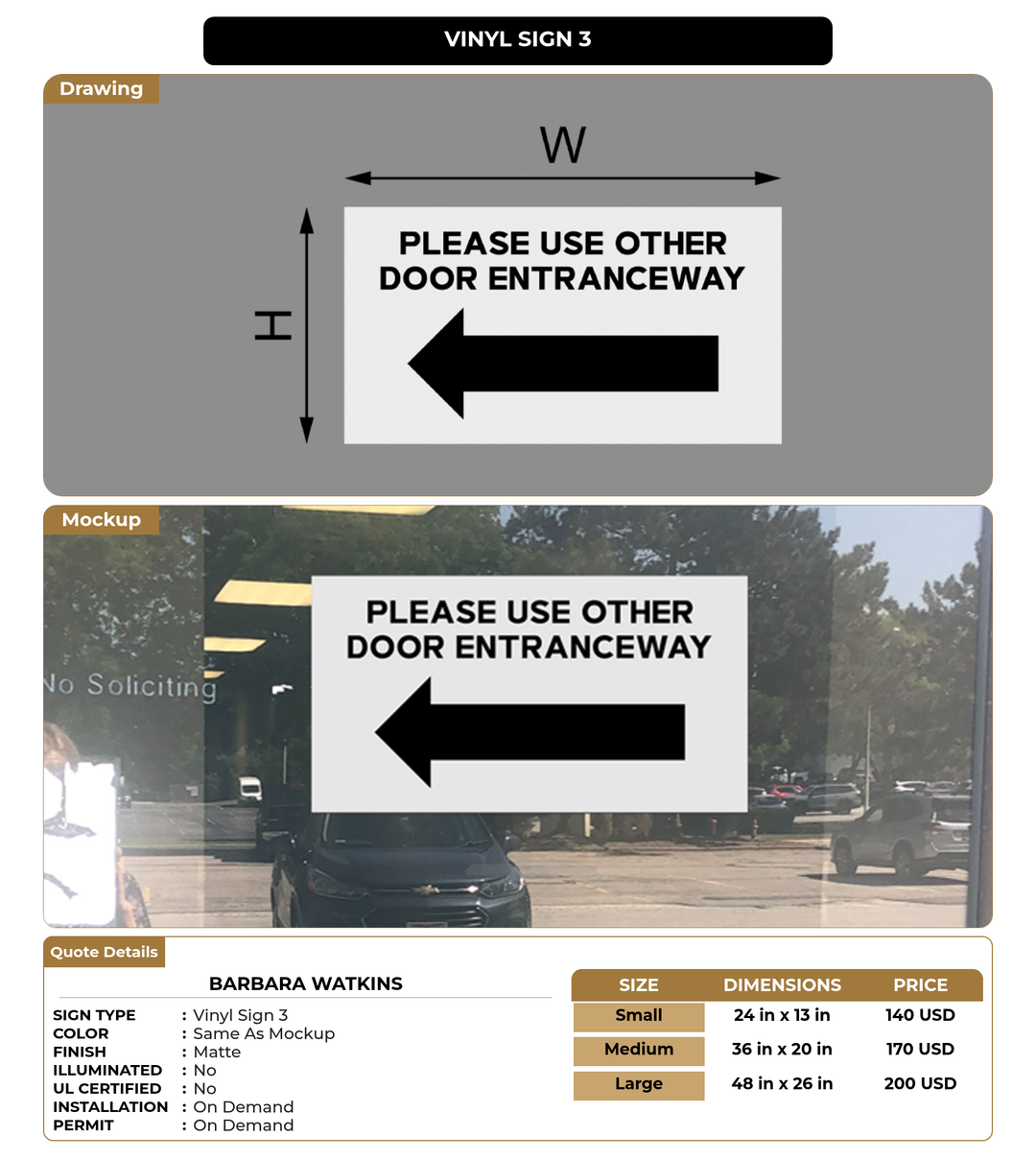 VINYL SIGN 3

Drawing

W

H

PLEASE USE OTHER DOOR ENTRANCEWAY

Mockup

No Soliciting

PLEASE USE OTHER DOOR ENTRANCEWAY

Quote Details

BARBARA WATKINS

SIGN TYPE : Vinyl Sign 3
COLOR : Same As Mockup
FINISH : Matte
ILLUMINATED : No
UL CERTIFIED : No
INSTALLATION : On Demand
PERMIT : On Demand

| SIZE | DIMENSIONS | PRICE |
|---|---|---|
| Small | 24 in x 13 in | 140 USD |
| Medium | 36 in x 20 in | 170 USD |
| Large | 48 in x 26 in | 200 USD |